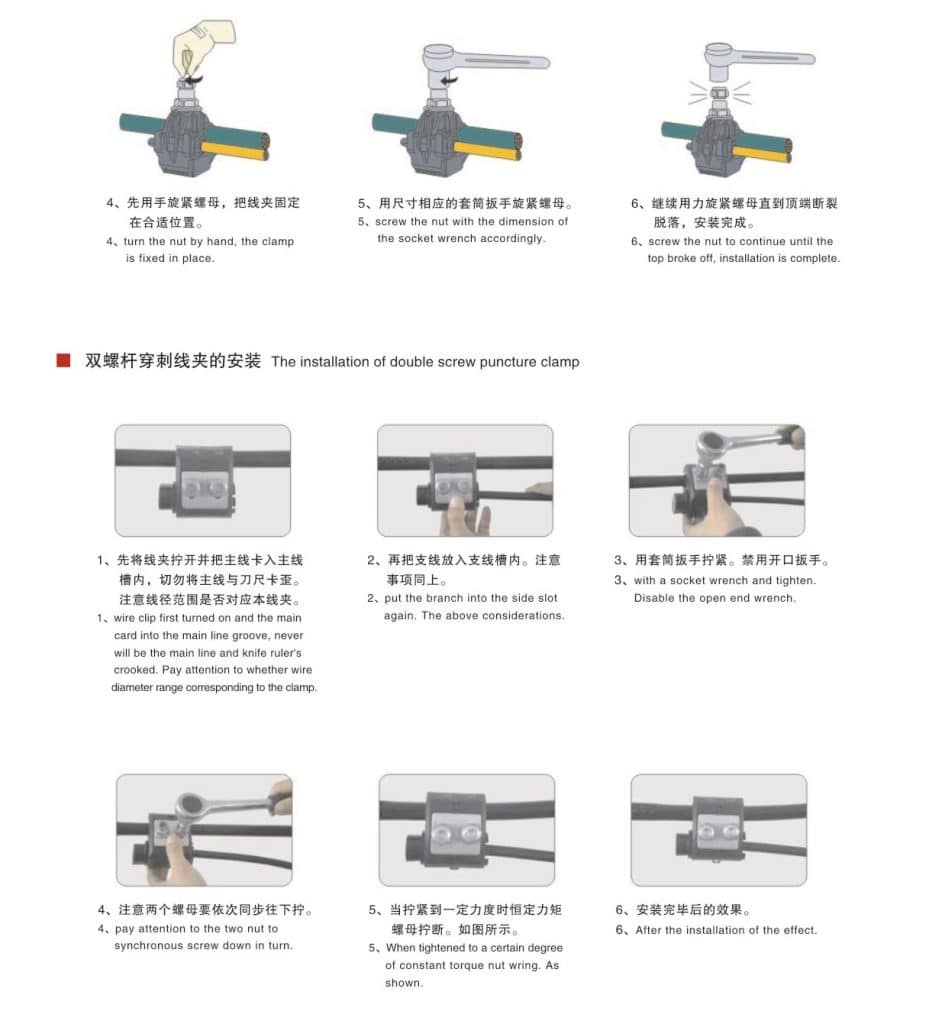 4、先用手旋紧螺母，把线夹固定在合适位置。
4、turn the nut by hand, the clamp is fixed in place.

5、用尺寸相应的套筒扳手旋紧螺母。
5、screw the nut with the dimension of the socket wrench accordingly.

6、继续用力旋紧螺母直到顶端断裂脱落，安装完成。
6、screw the nut to continue until the top broke off, installation is complete.

双螺杆穿刺线夹的安装 The installation of double screw puncture clamp

1、先将线夹拧开并把主线卡入主线槽内，切勿将主线与刀尺卡歪。注意线径范围是否对应本线夹。
1、wire clip first turned on and the main card into the main line groove, never will be the main line and knife ruler's crooked. Pay attention to whether wire diameter range corresponding to the clamp.

2、再把支线放入支线槽内。注意事项同上。
2、put the branch into the side slot again. The above considerations.

3、用套筒扳手拧紧。禁用开口扳手。
3、with a socket wrench and tighten. Disable the open end wrench.

4、注意两个螺母要依次同步往下拧。
4、pay attention to the two nut to synchronous screw down in turn.

5、当拧紧到一定力度时恒定力矩螺母拧断。如图所示。
5、When tightened to a certain degree of constant torque nut wring. As shown.

6、安装完毕后的效果。
6、After the installation of the effect.