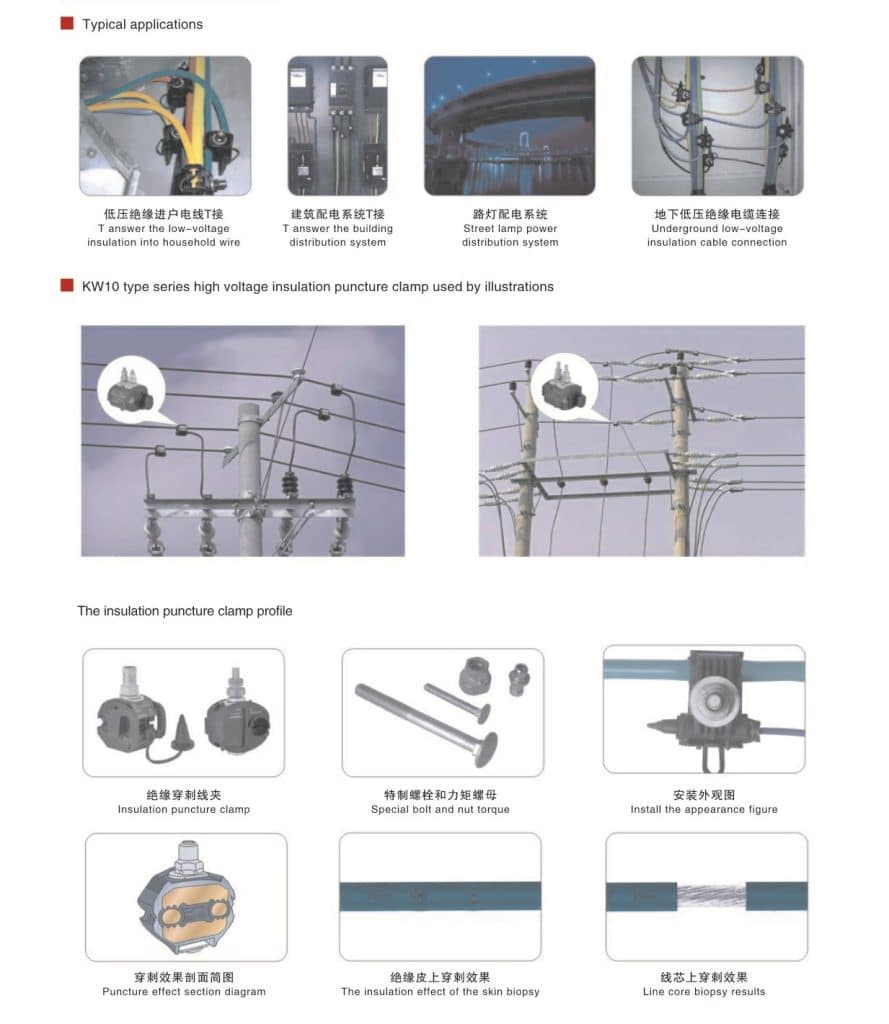 Typical applications

低压绝缘进户电线T接
T answer the low-voltage insulation into household wire

建筑配电系统T接
T answer the building distribution system

路灯配电系统
Street lamp power distribution system

地下低压绝缘电缆连接
Underground low-voltage insulation cable connection

KW10 type series high voltage insulation puncture clamp used by illustrations

The insulation puncture clamp profile

绝缘穿刺线夹
Insulation puncture clamp

特制螺栓和力矩螺母
Special bolt and nut torque

安装外观图
Install the appearance figure

穿刺效果剖面简图
Puncture effect section diagram

绝缘皮上穿刺效果
The insulation effect of the skin biopsy

线芯上穿刺效果
Line core biopsy results