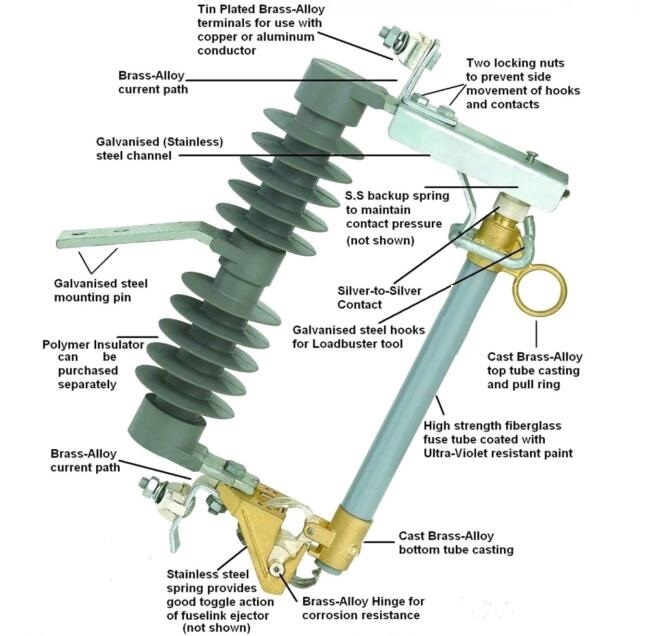 Tin Plated Brass-Alloy terminals for use with copper or aluminum conductor

Brass-Alloy current path

Two locking nuts to prevent side movement of hooks and contacts

Galvanised (Stainless) steel channel

S.S backup spring to maintain contact pressure (not shown)

Galvanised steel mounting pin

Silver-to-Silver Contact

Galvanised steel hooks for Loadbuster tool

Polymer Insulator can be purchased separately

Cast Brass-Alloy top tube casting and pull ring

High strength fiberglass fuse tube coated with Ultra-Violet resistant paint

Brass-Alloy current path

Cast Brass-Alloy bottom tube casting

Stainless steel spring provides good toggle action of fuselink ejector (not shown)

Brass-Alloy Hinge for corrosion resistance